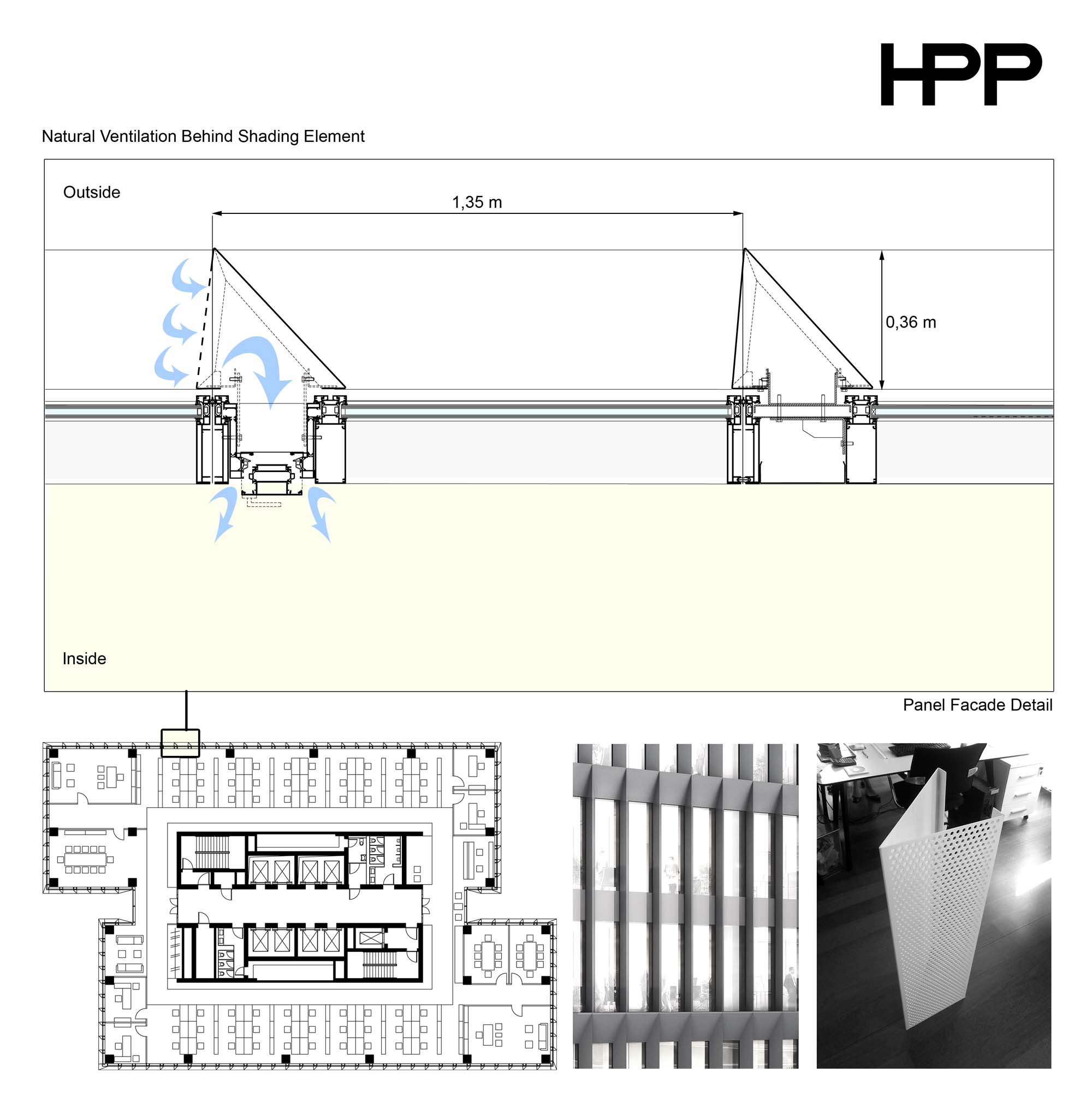 HPP

Natural Ventilation Behind Shading Element

Outside

1,35 m

0,36 m

Inside

Panel Facade Detail